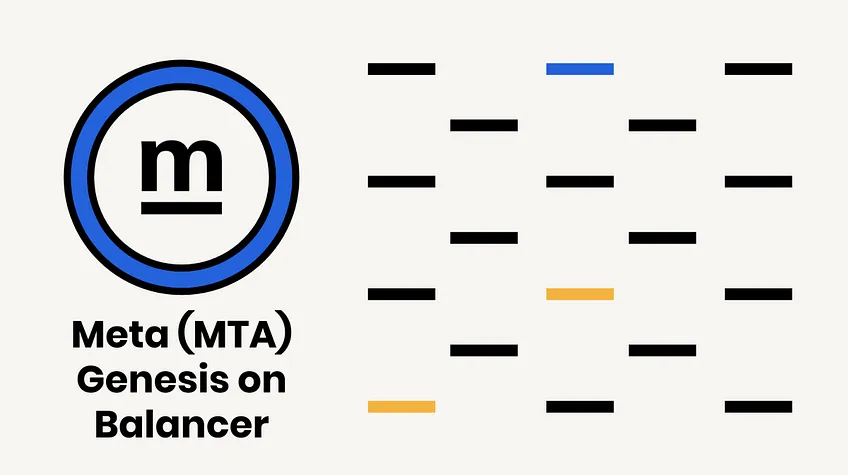 m

Meta (MTA)
Genesis on
Balancer